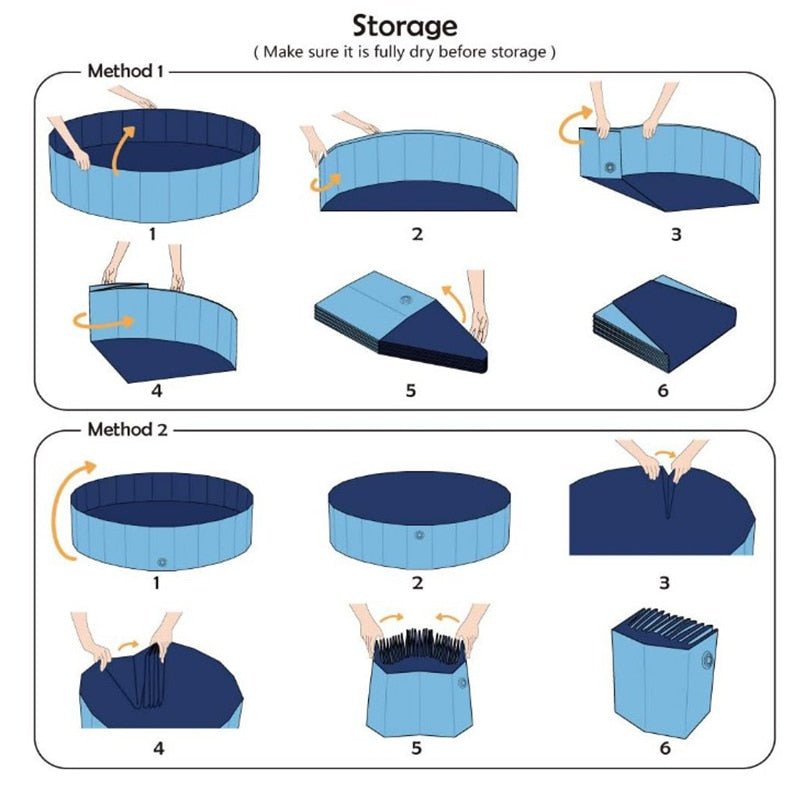 Storage
( Make sure it is fully dry before storage )

Method 1

1

2

3

4

5

6

Method 2

1

2

3

4

5

6